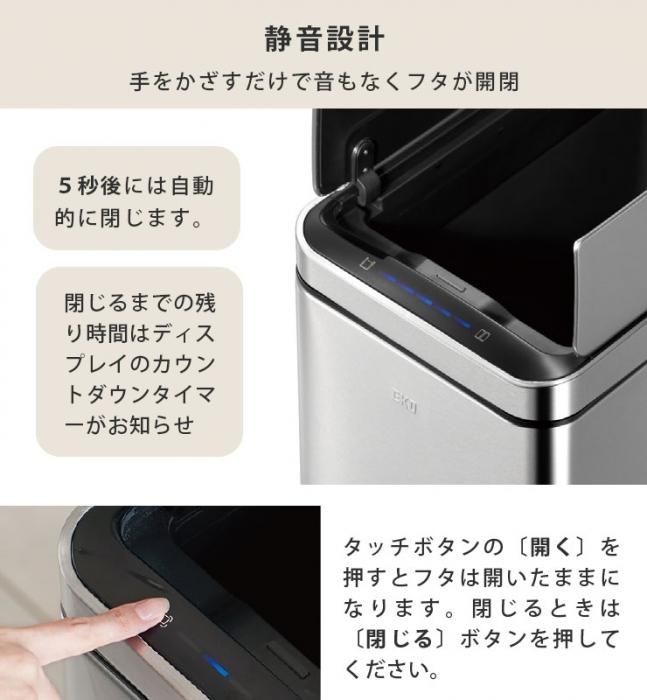 静音設計

手をかざすだけで音もなくフタが開閉

5秒後には自動的に閉じます。

閉じるまでの残り時間はディスプレイのカウントダウンタイマーがお知らせ

EKO

タッチボタンの〔開く〕を押すとフタは開いたままになります。閉じるときは〔閉じる〕ボタンを押してください。