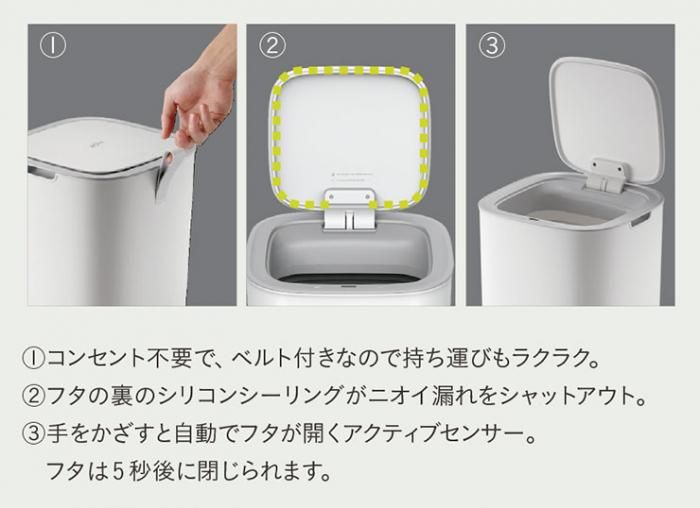 ①

②

③

①コンセント不要で、ベルト付きなので持ち運びもラクラク。
②フタの裏のシリコンシーリングがニオイ漏れをシャットアウト。
③手をかざすと自動でフタが開くアクティブセンサー。
フタは5秒後に閉じられます。