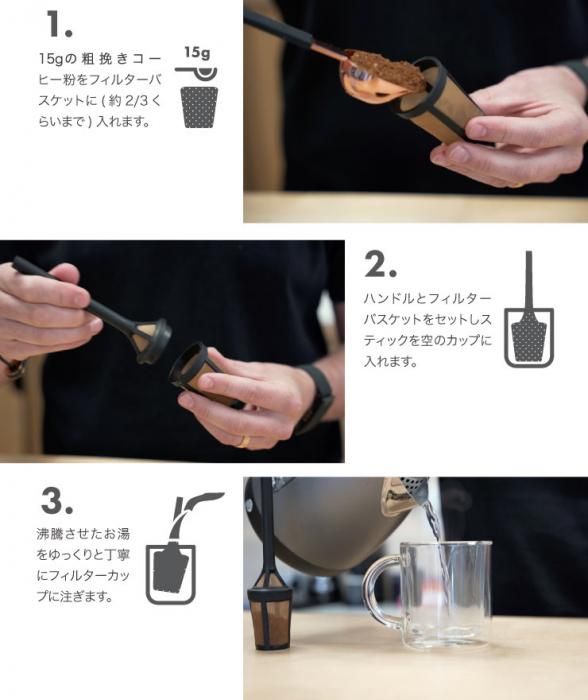 1.

15gの粗挽きコーヒー粉をフィルターバスケットに(約2/3くらいまで)入れます。

15g

2.

ハンドルとフィルターバスケットをセットしスティックを空のカップに入れます。

3.

沸騰させたお湯をゆっくりと丁寧にフィルターカップに注ぎます。