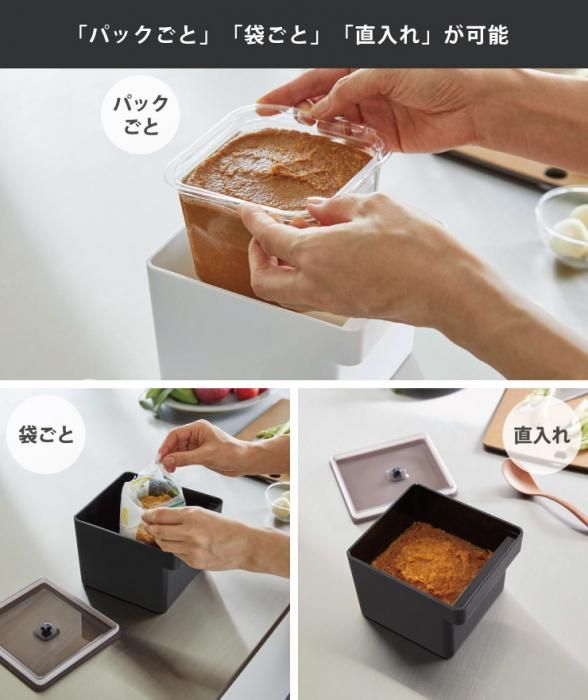 「パックごと」「袋ごと」「直入れ」が可能

パックごと

袋ごと

直入れ