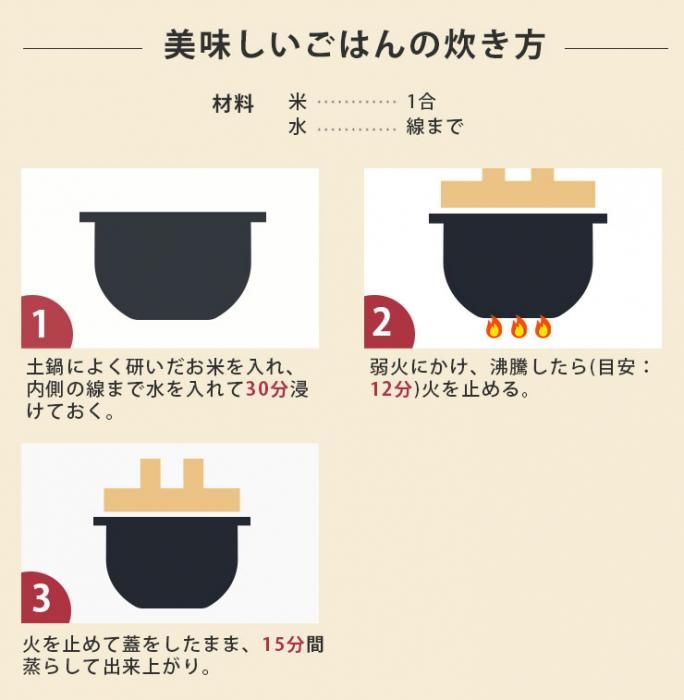 美味しいごはんの炊き方

材料　米 ………… 1合
　　　水 ………… 線まで

1

土鍋によく研いだお米を入れ、内側の線まで水を入れて30分浸けておく。

2

弱火にかけ、沸騰したら(目安：12分)火を止める。

3

火を止めて蓋をしたまま、15分間蒸らして出来上がり。