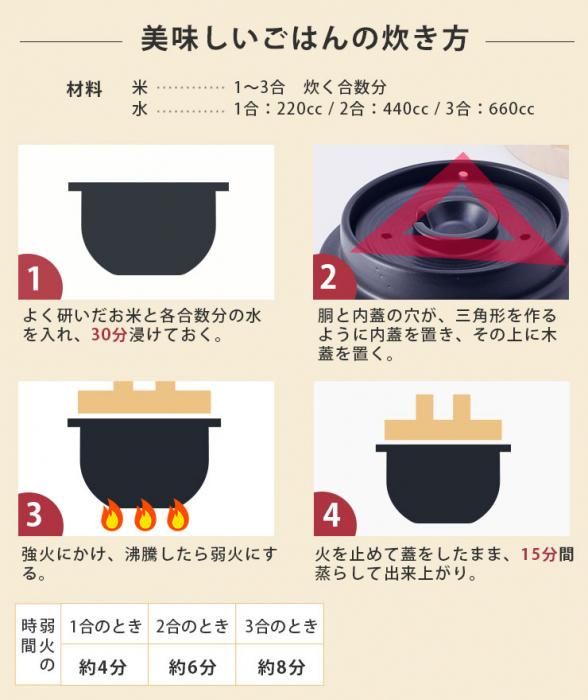 美味しいごはんの炊き方

材料　米 ………… 1〜3合　炊く合数分
水 ………… 1合：220cc / 2合：440cc / 3合：660cc

1
よく研いだお米と各合数分の水を入れ、30分浸けておく。

2
胴と内蓋の穴が、三角形を作るように内蓋を置き、その上に木蓋を置く。

3
強火にかけ、沸騰したら弱火にする。

4
火を止めて蓋をしたまま、15分間蒸らして出来上がり。

| 弱火の時間 | 1合のとき | 2合のとき | 3合のとき |
|---|---|---|---|
| | 約4分 | 約6分 | 約8分 |