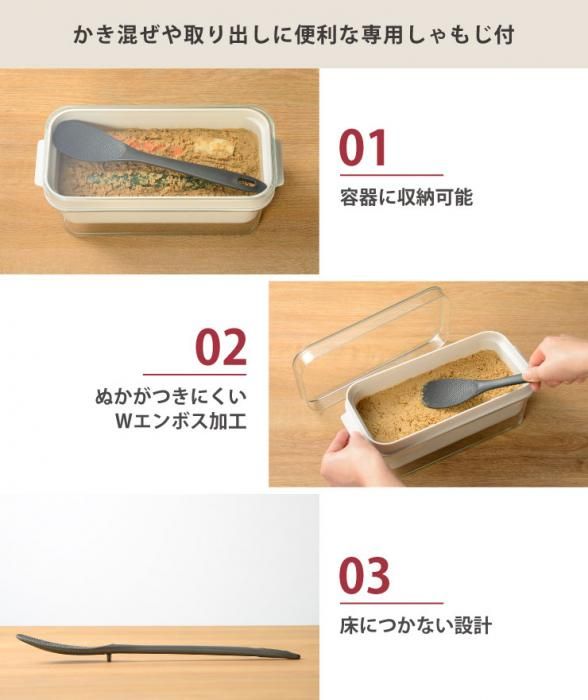 かき混ぜや取り出しに便利な専用しゃもじ付

01
容器に収納可能

02
ぬかがつきにくい
Wエンボス加工

03
床につかない設計