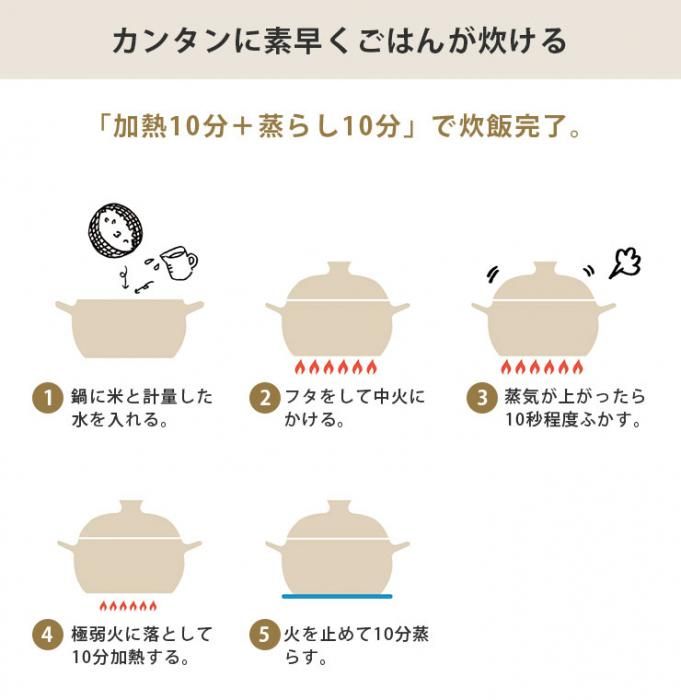 カンタンに素早くごはんが炊ける

「加熱10分＋蒸らし10分」で炊飯完了。

1 鍋に米と計量した水を入れる。

2 フタをして中火にかける。

3 蒸気が上がったら10秒程度ふかす。

4 極弱火に落として10分加熱する。

5 火を止めて10分蒸らす。