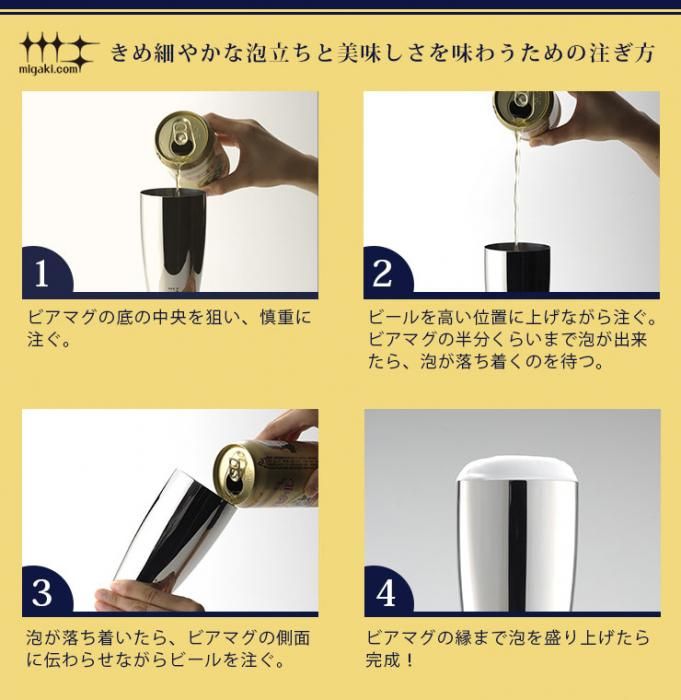 migaki.com きめ細やかな泡立ちと美味しさを味わうための注ぎ方

1

ビアマグの底の中央を狙い、慎重に注ぐ。

2

ビールを高い位置に上げながら注ぐ。ビアマグの半分くらいまで泡が出来たら、泡が落ち着くのを待つ。

3

泡が落ち着いたら、ビアマグの側面に伝わらせながらビールを注ぐ。

4

ビアマグの縁まで泡を盛り上げたら完成！