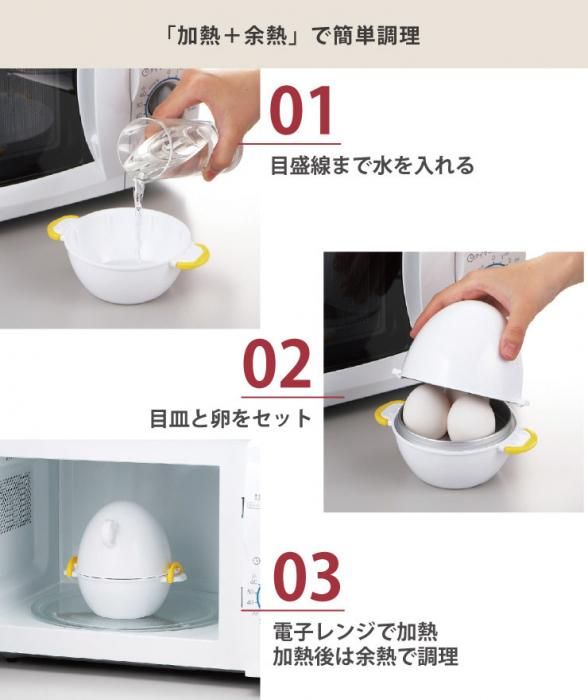 「加熱＋余熱」で簡単調理

01
目盛線まで水を入れる

02
目皿と卵をセット

03
電子レンジで加熱
加熱後は余熱で調理