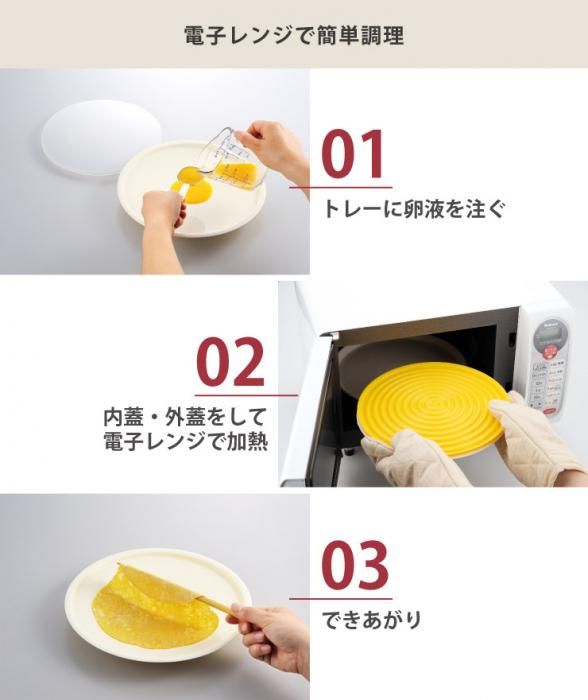 電子レンジで簡単調理

01
トレーに卵液を注ぐ

02
内蓋・外蓋をして
電子レンジで加熱

03
できあがり