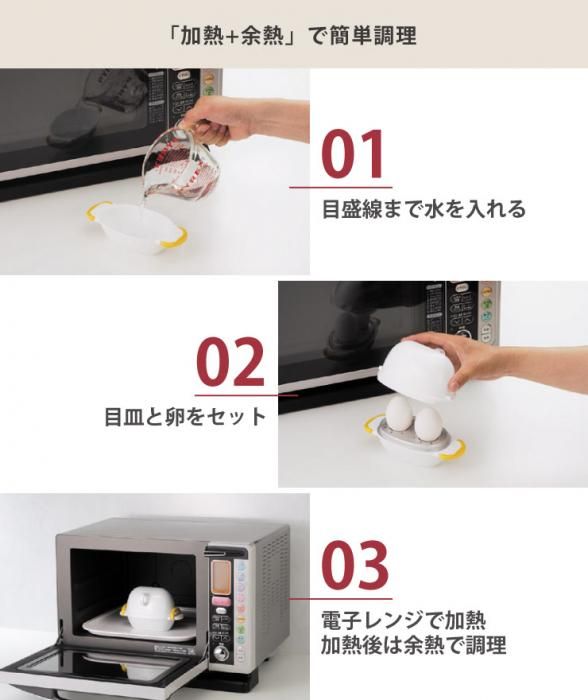 「加熱+余熱」で簡単調理

01
目盛線まで水を入れる

02
目皿と卵をセット

03
電子レンジで加熱
加熱後は余熱で調理