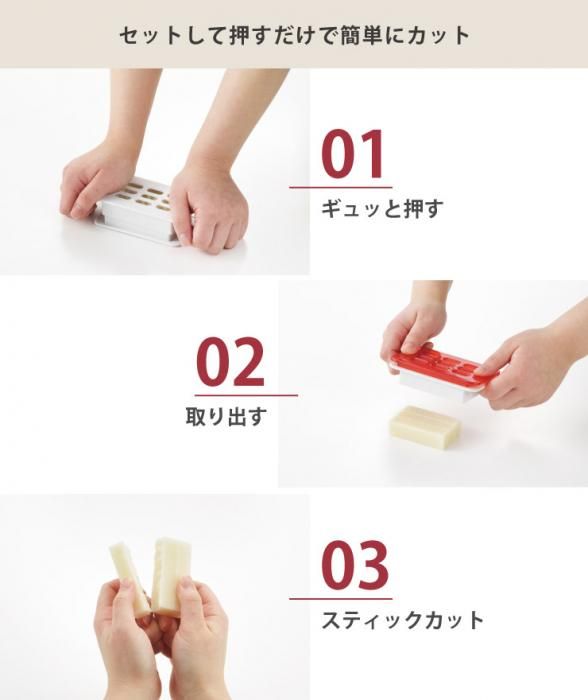 セットして押すだけで簡単にカット

01
ギュッと押す

02
取り出す

03
スティックカット