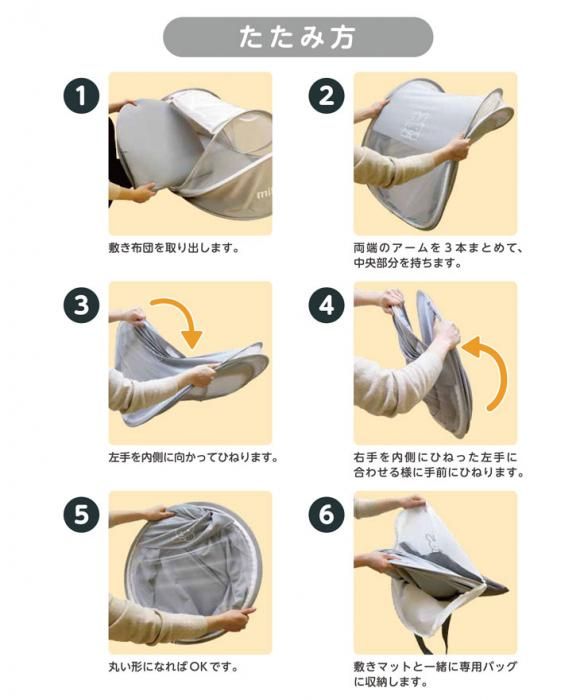 たたみ方

1

敷き布団を取り出します。

2

両端のアームを３本まとめて、中央部分を持ちます。

3

左手を内側に向かってひねります。

4

右手を内側にひねった左手に合わせる様に手前にひねります。

5

丸い形になればOKです。

6

敷きマットと一緒に専用バッグに収納します。