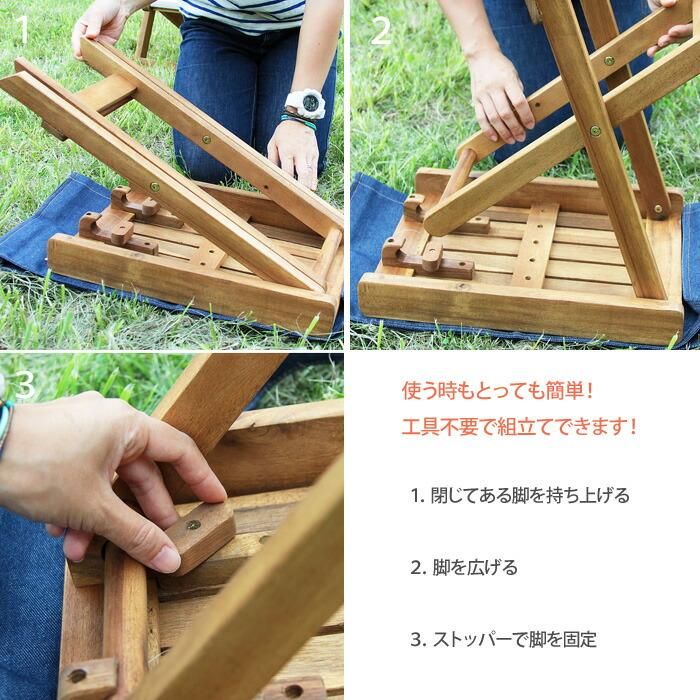 1

2

3

使う時もとっても簡単！
工具不要で組立てできます！

1. 閉じてある脚を持ち上げる

2. 脚を広げる

3. ストッパーで脚を固定