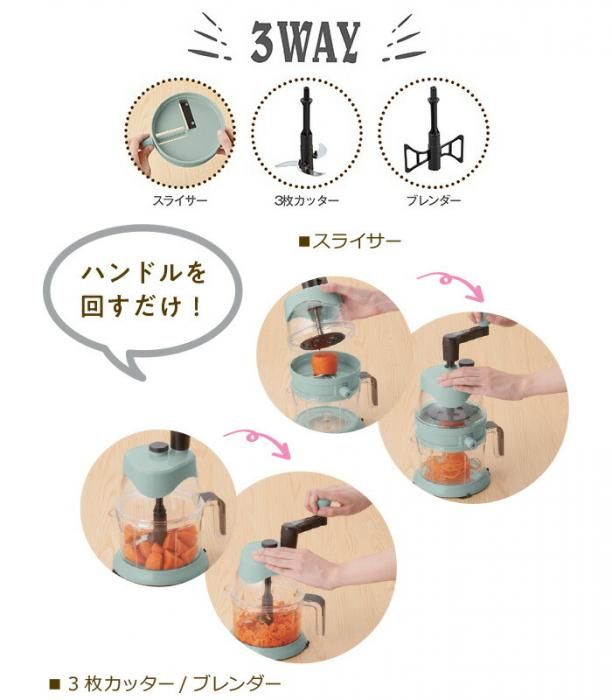 3WAY

スライサー

3枚カッター

ブレンダー

■スライサー

ハンドルを回すだけ！

■ 3 枚カッター / ブレンダー