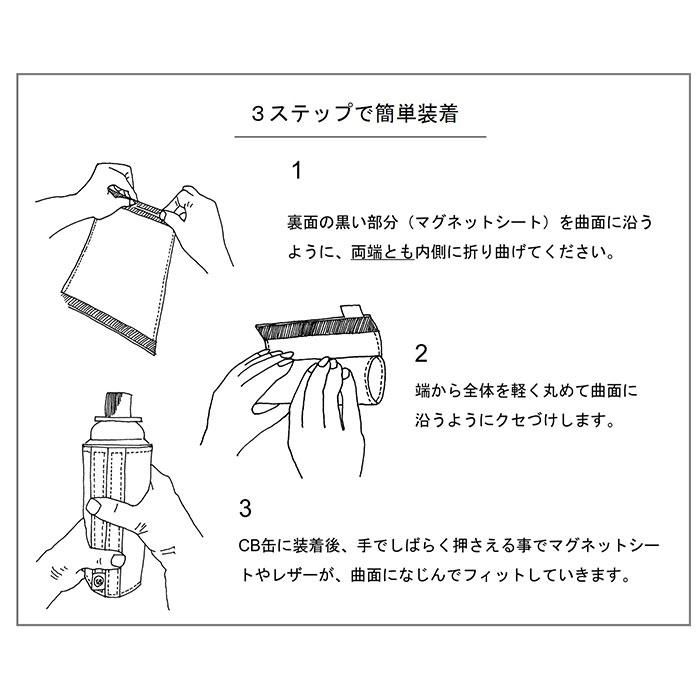 ３ステップで簡単装着

1

裏面の黒い部分（マグネットシート）を曲面に沿うように、両端とも内側に折り曲げてください。

2

端から全体を軽く丸めて曲面に沿うようにクセづけします。

3

CB缶に装着後、手でしばらく押さえる事でマグネットシートやレザーが、曲面になじんでフィットしていきます。