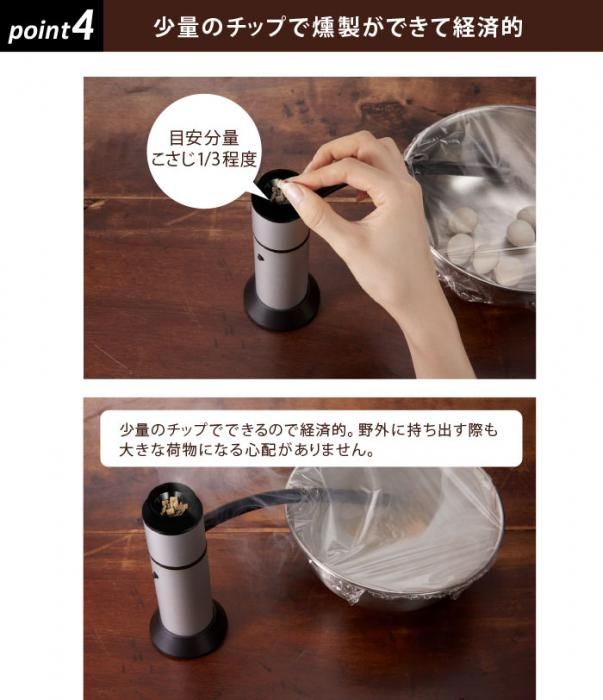 point4 少量のチップで燻製ができて経済的

目安分量
こさじ1/3程度

少量のチップでできるので経済的。野外に持ち出す際も大きな荷物になる心配がありません。