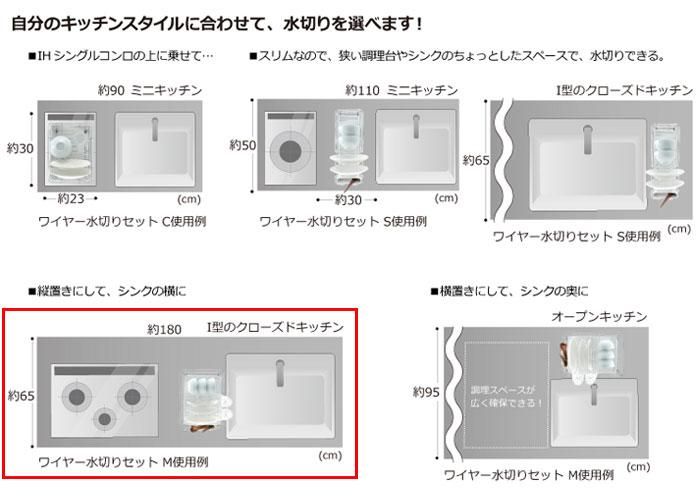 自分のキッチンスタイルに合わせて、水切りを選べます！

■IH シングルコンロの上に乗せて…

約90 ミニキッチン

約30

約23

(cm)

ワイヤー水切りセット C使用例

■スリムなので、狭い調理台やシンクのちょっとしたスペースで、水切りできる。

約110 ミニキッチン

約50

約30

(cm)

ワイヤー水切りセット S使用例

I型のクローズドキッチン

約65

(cm)

ワイヤー水切りセット S使用例

■縦置きにして、シンクの横に

約180

I型のクローズドキッチン

約65

(cm)

ワイヤー水切りセット M使用例

■横置きにして、シンクの奥に

オープンキッチン

約95

調理スペースが広く確保できる！

(cm)

ワイヤー水切りセット M使用例