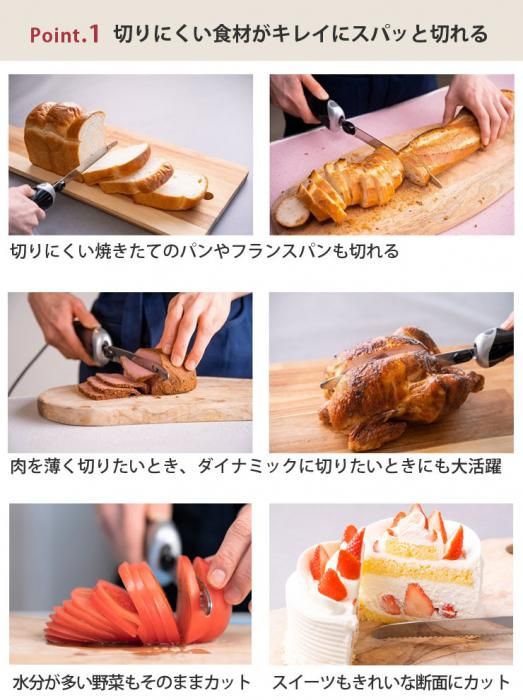 Point.1 切りにくい食材がキレイにスパッと切れる

切りにくい焼きたてのパンやフランスパンも切れる

肉を薄く切りたいとき、ダイナミックに切りたいときにも大活躍

水分が多い野菜もそのままカット

スイーツもきれいな断面にカット