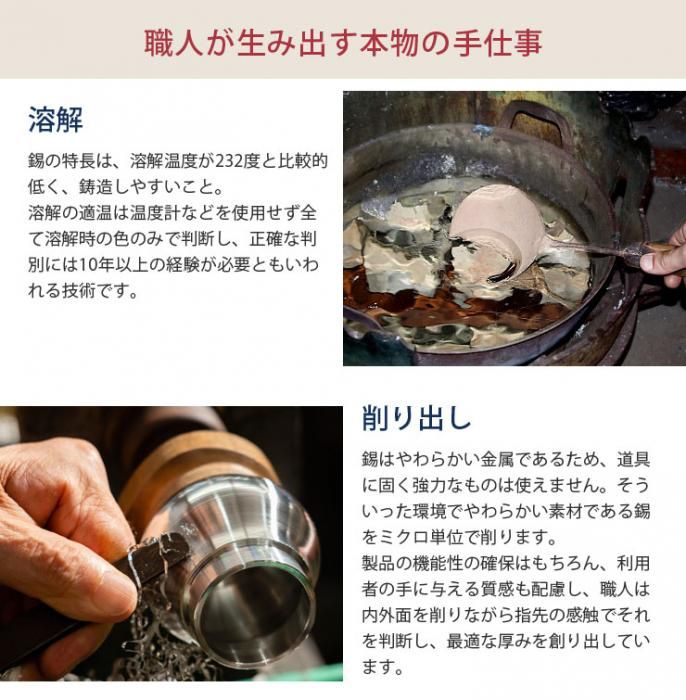 職人が生み出す本物の手仕事

溶解

錫の特長は、溶解温度が232度と比較的低く、鋳造しやすいこと。
溶解の適温は温度計などを使用せず全て溶解時の色のみで判断し、正確な判別には10年以上の経験が必要ともいわれる技術です。

削り出し

錫はやわらかい金属であるため、道具に固く強力なものは使えません。そういった環境でやわらかい素材である錫をミクロ単位で削ります。
製品の機能性の確保はもちろん、利用者の手に与える質感も配慮し、職人は内外面を削りながら指先の感触でそれを判断し、最適な厚みを創り出しています。