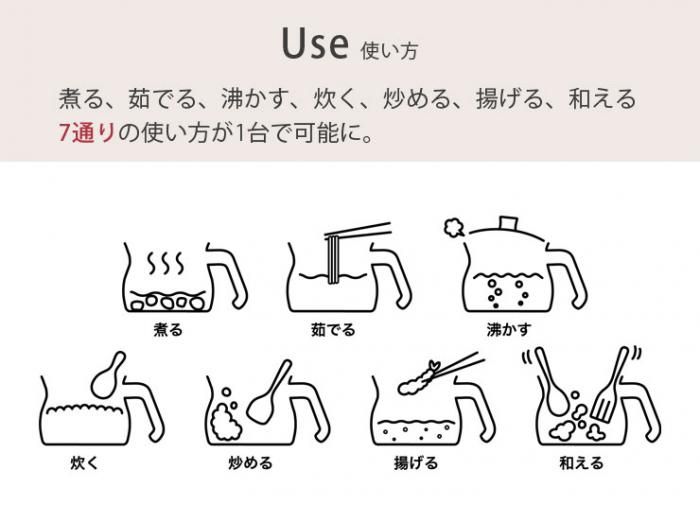 Use 使い方

煮る、茹でる、沸かす、炊く、炒める、揚げる、和える
7通りの使い方が1台で可能に。

煮る

茹でる

沸かす

炊く

炒める

揚げる

和える