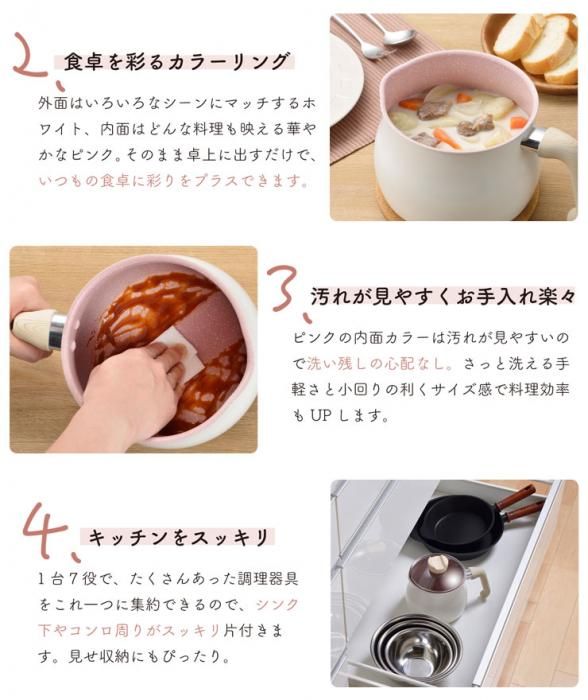 2、食卓を彩るカラーリング

外面はいろいろなシーンにマッチするホワイト、内面はどんな料理も映える華やかなピンク。そのまま卓上に出すだけで、いつもの食卓に彩りをプラスできます。

3、汚れが見やすくお手入れ楽々

ピンクの内面カラーは汚れが見やすいので洗い残しの心配なし。さっと洗える手軽さと小回りの利くサイズ感で料理効率もUPします。

4、キッチンをスッキリ

1台7役で、たくさんあった調理器具をこれ一つに集約できるので、シンク下やコンロ周りがスッキリ片付きます。見せ収納にもぴったり。