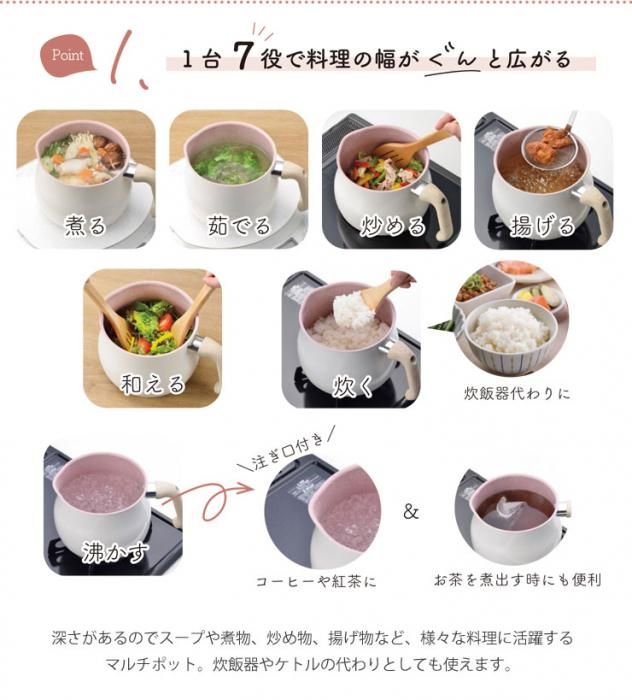 Point 1

1台7役で料理の幅がぐんと広がる

煮る

茹でる

炒める

揚げる

和える

炊く

炊飯器代わりに

沸かす

注ぎ口付き

コーヒーや紅茶に

&

お茶を煮出す時にも便利

深さがあるのでスープや煮物、炒め物、揚げ物など、様々な料理に活躍するマルチポット。炊飯器やケトルの代わりとしても使えます。