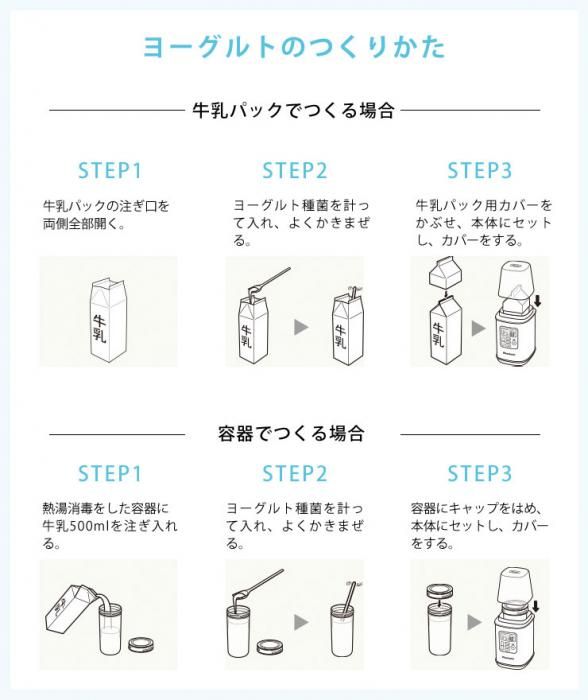 ヨーグルトのつくりかた

牛乳パックでつくる場合

STEP1

牛乳パックの注ぎ口を両側全部開く。

牛乳

STEP2

ヨーグルト種菌を計って入れ、よくかきまぜる。

牛乳

牛乳

STEP3

牛乳パック用カバーをかぶせ、本体にセットし、カバーをする。

牛乳

容器でつくる場合

STEP1

熱湯消毒をした容器に牛乳500mlを注ぎ入れる。

STEP2

ヨーグルト種菌を計って入れ、よくかきまぜる。

STEP3

容器にキャップをはめ、本体にセットし、カバーをする。