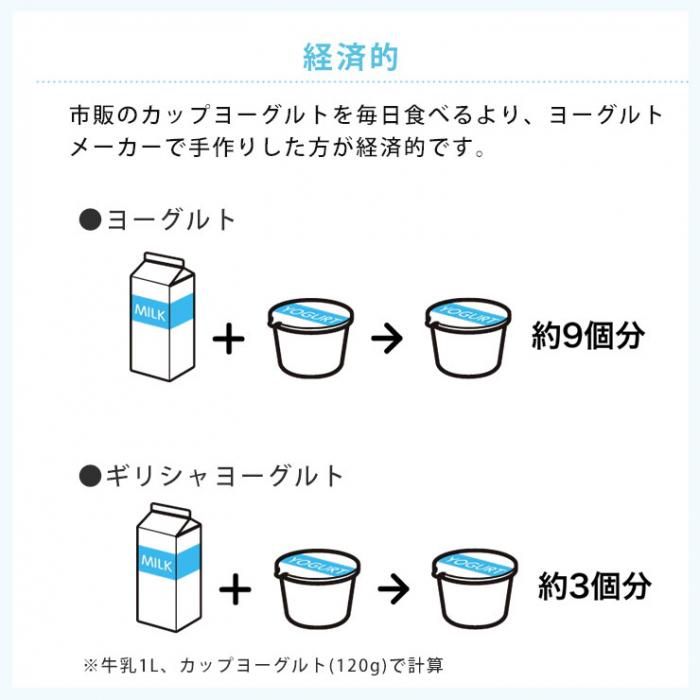 経済的

市販のカップヨーグルトを毎日食べるより、ヨーグルトメーカーで手作りした方が経済的です。

●ヨーグルト

MILK + YOGURT → YOGURT 約9個分

●ギリシャヨーグルト

MILK + YOGURT → YOGURT 約3個分

※牛乳1L、カップヨーグルト(120g)で計算