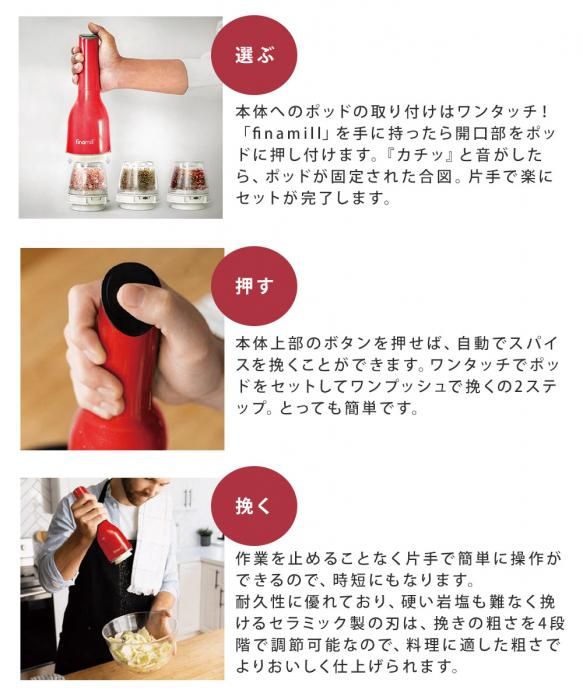 finamill

選ぶ

本体へのポッドの取り付けはワンタッチ！「finamill」を手に持ったら開口部をポッドに押し付けます。『カチッ』と音がしたら、ポッドが固定された合図。片手で楽にセットが完了します。

押す

本体上部のボタンを押せば、自動でスパイスを挽くことができます。ワンタッチでポッドをセットしてワンプッシュで挽くの2ステップ。とっても簡単です。

挽く

作業を止めることなく片手で簡単に操作ができるので、時短にもなります。
耐久性に優れており、硬い岩塩も難なく挽けるセラミック製の刃は、挽きの粗さを4段階で調節可能なので、料理に適した粗さでよりおいしく仕上げられます。