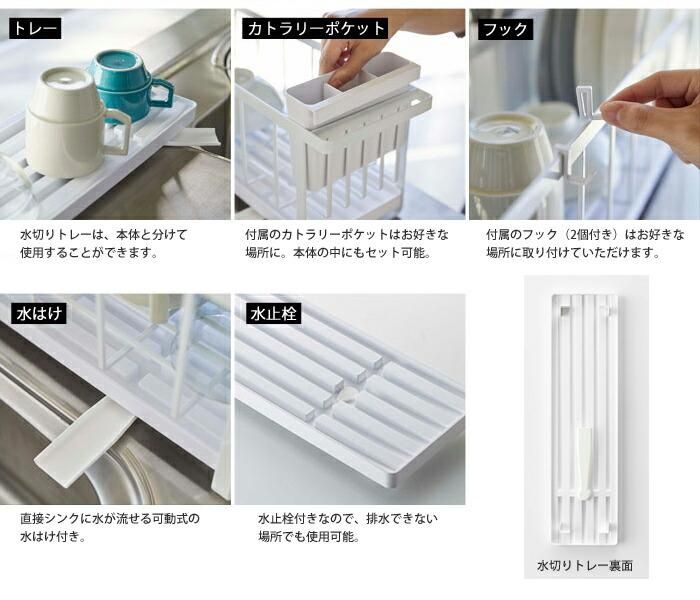 トレー

水切りトレーは、本体と分けて使用することができます。

カトラリーポケット

付属のカトラリーポケットはお好きな場所に。本体の中にもセット可能。

フック

付属のフック（2個付き）はお好きな場所に取り付けていただけます。

水はけ

直接シンクに水が流せる可動式の水はけ付き。

水止栓

水止栓付きなので、排水できない場所でも使用可能。

水切りトレー裏面