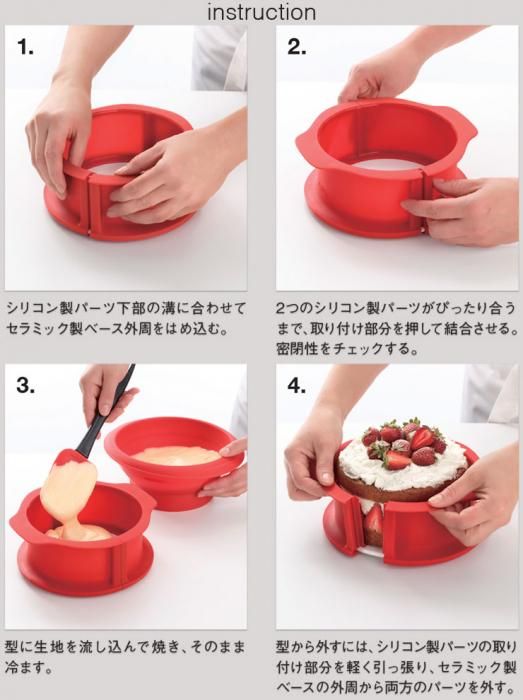 instruction

1.

シリコン製パーツ下部の溝に合わせてセラミック製ベース外周をはめ込む。

2.

2つのシリコン製パーツがぴったり合うまで、取り付け部分を押して結合させる。密閉性をチェックする。

3.

型に生地を流し込んで焼き、そのまま冷ます。

4.

型から外すには、シリコン製パーツの取り付け部分を軽く引っ張り、セラミック製ベースの外周から両方のパーツを外す。