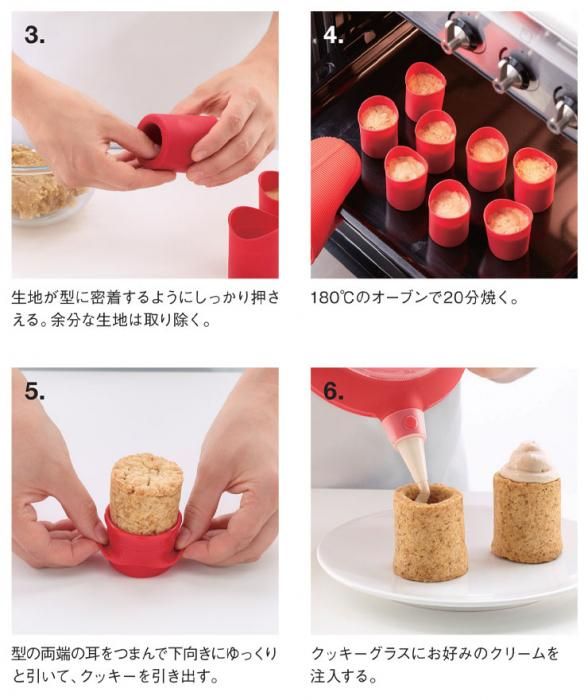 3.

生地が型に密着するようにしっかり押さえる。余分な生地は取り除く。

4.

180℃のオーブンで20分焼く。

5.

型の両端の耳をつまんで下向きにゆっくりと引いて、クッキーを引き出す。

6.

クッキーグラスにお好みのクリームを注入する。