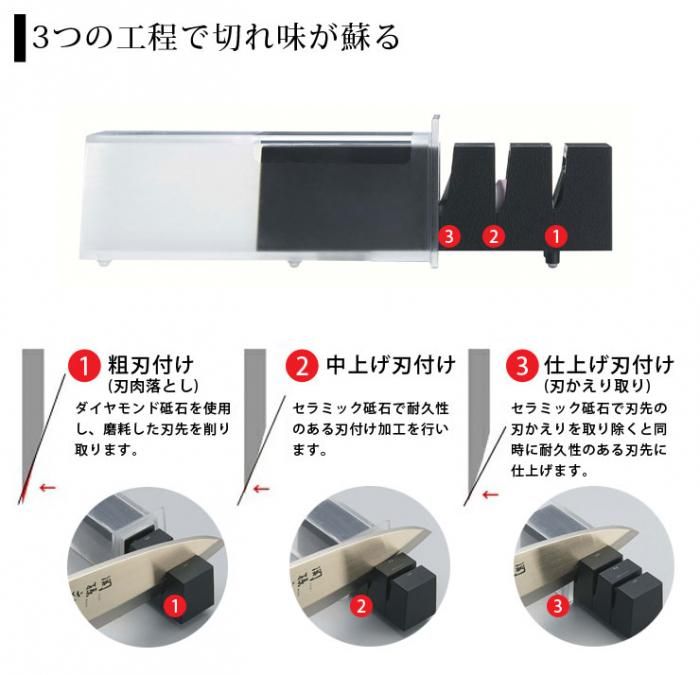 3つの工程で切れ味が蘇る

3 2 1

1 粗刃付け
(刃肉落とし)
ダイヤモンド砥石を使用し、磨耗した刃先を削り取ります。

2 中上げ刃付け
セラミック砥石で耐久性のある刃付け加工を行います。

3 仕上げ刃付け
(刃かえり取り)
セラミック砥石で刃先の刃かえりを取り除くと同時に耐久性のある刃先に仕上げます。

1

2

3