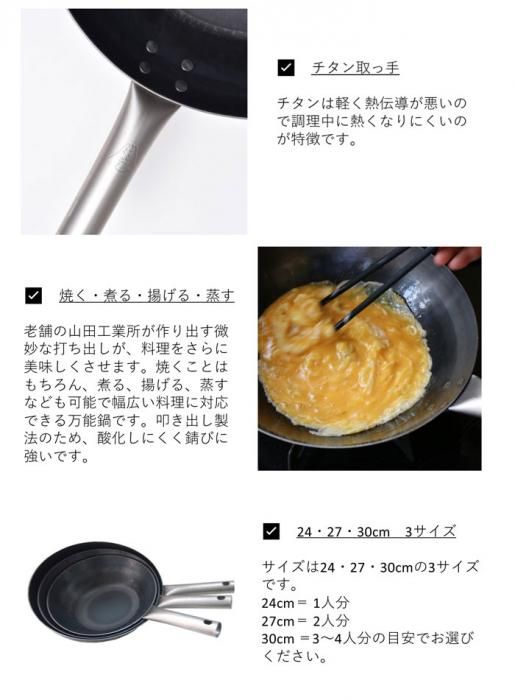 チタン取っ手

チタンは軽く熱伝導が悪いので調理中に熱くなりにくいのが特徴です。

焼く・煮る・揚げる・蒸す

老舗の山田工業所が作り出す微妙な打ち出しが、料理をさらに美味しくさせます。焼くことはもちろん、煮る、揚げる、蒸すなども可能で幅広い料理に対応できる万能鍋です。叩き出し製法のため、酸化しにくく錆びに強いです。

24・27・30cm　3サイズ

サイズは24・27・30cmの3サイズです。
24cm＝ 1人分
27cm＝ 2人分
30cm ＝3〜4人分の目安でお選びください。