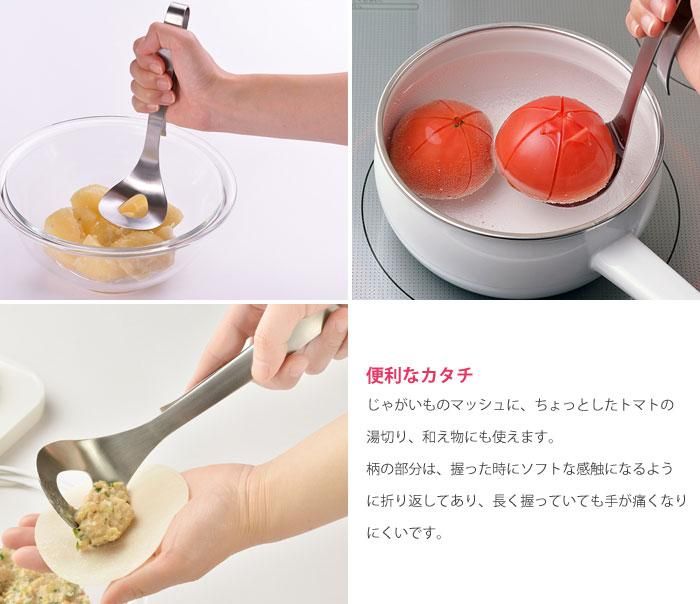 便利なカタチ

じゃがいものマッシュに、ちょっとしたトマトの湯切り、和え物にも使えます。

柄の部分は、握った時にソフトな感触になるように折り返してあり、長く握っていても手が痛くなりにくいです。