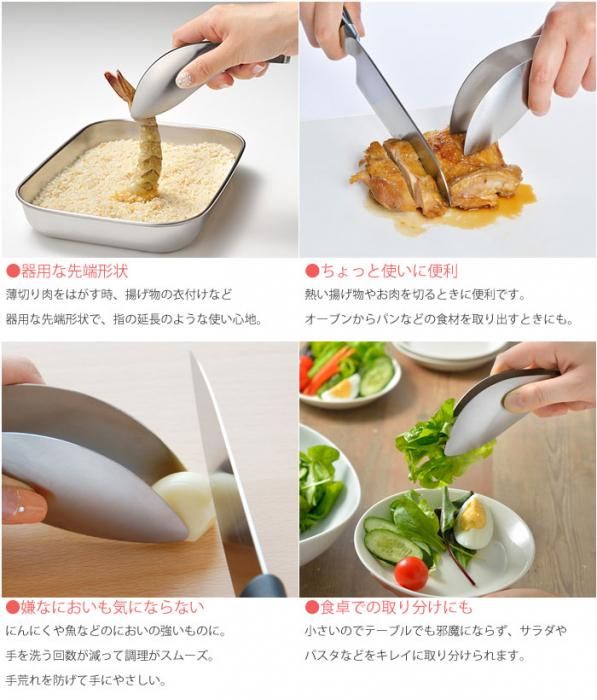 ●器用な先端形状
薄切り肉をはがす時、揚げ物の衣付けなど
器用な先端形状で、指の延長のような使い心地。

●ちょっと使いに便利
熱い揚げ物やお肉を切るときに便利です。
オーブンからパンなどの食材を取り出すときにも。

●嫌なにおいも気にならない
にんにくや魚などのにおいの強いものに。
手を洗う回数が減って調理がスムーズ。
手荒れを防げて手にやさしい。

●食卓での取り分けにも
小さいのでテーブルでも邪魔にならず、サラダや
パスタなどをキレイに取り分けられます。