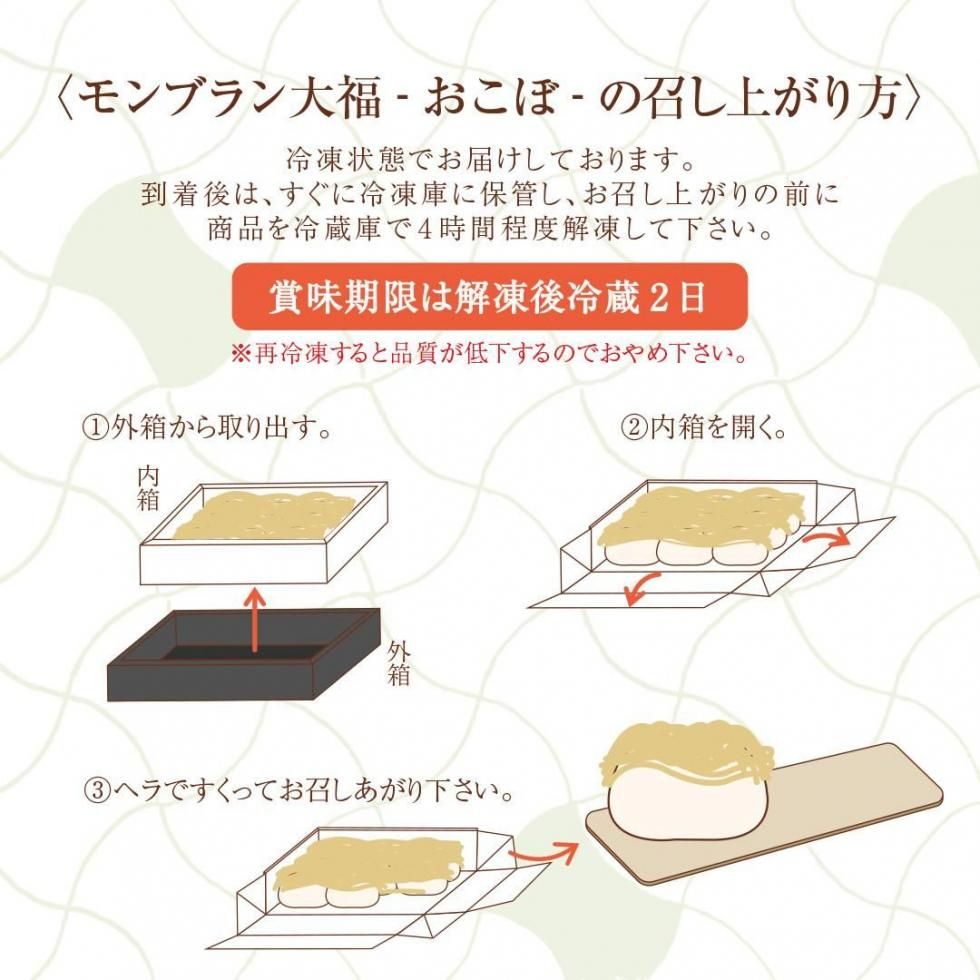 〈モンブラン大福 - おこぼ - の召し上がり方〉

冷凍状態でお届けしております。
到着後は、すぐに冷凍庫に保管し、お召し上がりの前に
商品を冷蔵庫で4時間程度解凍して下さい。

賞味期限は解凍後冷蔵2日

※再冷凍すると品質が低下するのでおやめ下さい。

①外箱から取り出す。

内箱

外箱

②内箱を開く。

③ヘラですくってお召しあがり下さい。