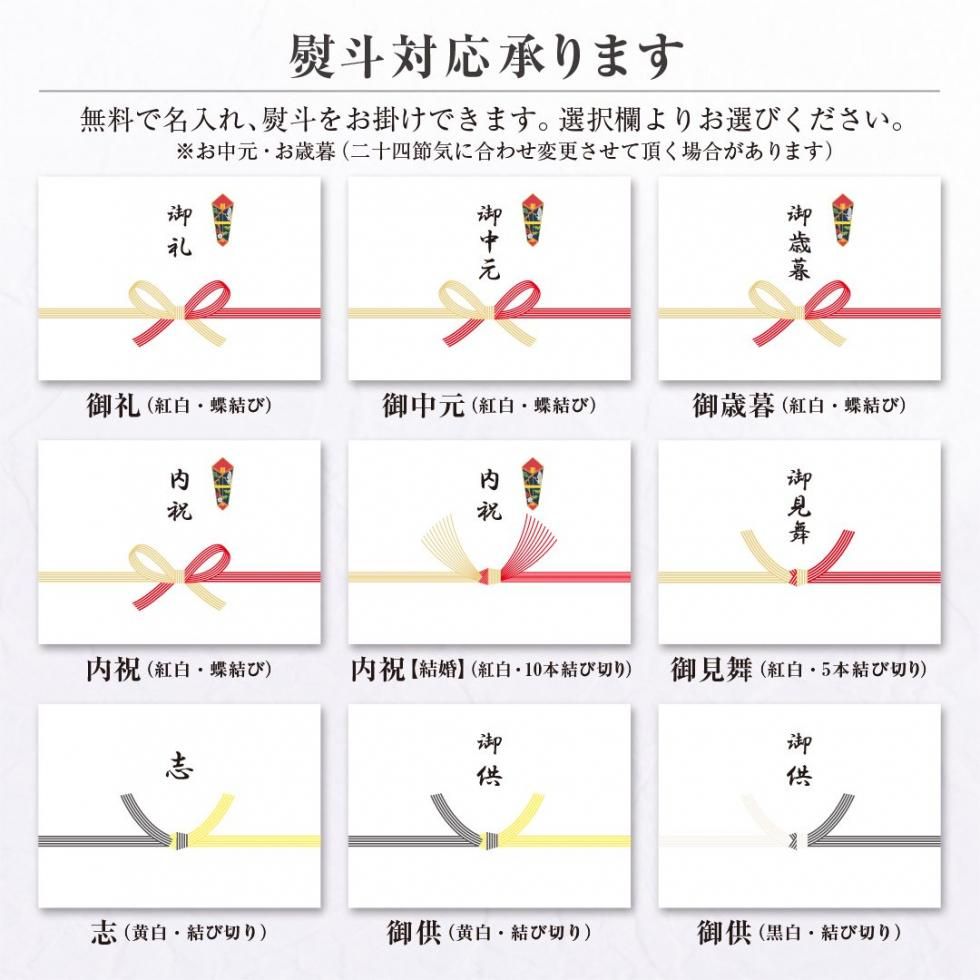 熨斗対応承ります

無料で名入れ、熨斗をお掛けできます。選択欄よりお選びください。
※お中元・お歳暮（二十四節気に合わせ変更させて頂く場合があります）

御礼

御礼（紅白・蝶結び）

御中元

御中元（紅白・蝶結び）

御歳暮

御歳暮（紅白・蝶結び）

内祝

内祝（紅白・蝶結び）

内祝

内祝【結婚】（紅白・10本結び切り）

御見舞

御見舞（紅白・5本結び切り）

志

志（黄白・結び切り）

御供

御供（黄白・結び切り）

御供

御供（黒白・結び切り）