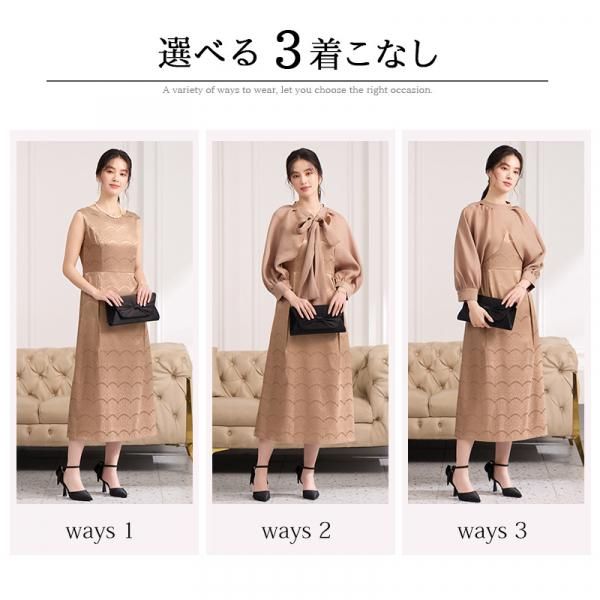 選べる 3 着こなし

A variety of ways to wear, let you choose the right occasion.

ways 1

ways 2

ways 3