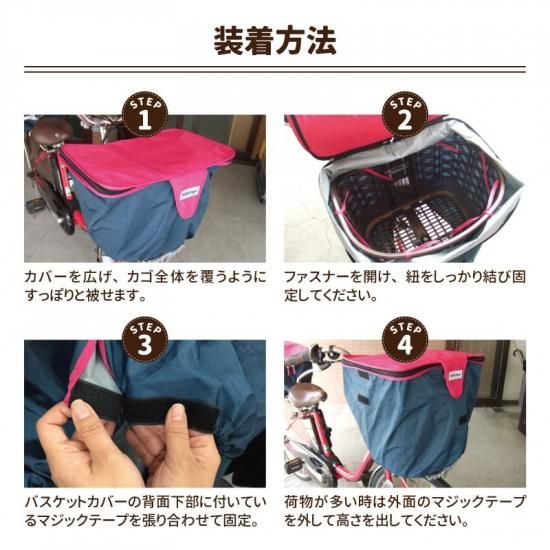 装着方法

STEP 1

カバーを広げ、カゴ全体を覆うようにすっぽりと被せます。

STEP 2

ファスナーを開け、紐をしっかり結び固定してください。

STEP 3

バスケットカバーの背面下部に付いているマジックテープを張り合わせて固定。

STEP 4

荷物が多い時は外面のマジックテープを外して高さを出してください。