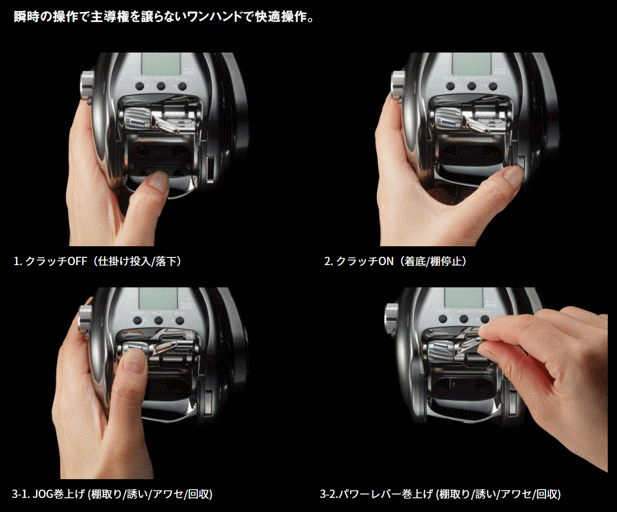 瞬時の操作で主導権を譲らないワンハンドで快適操作。

1. クラッチOFF（仕掛け投入/落下）

2. クラッチON（着底/棚停止）

3-1. JOG巻上げ (棚取り/誘い/アワセ/回収)

3-2.パワーレバー巻上げ (棚取り/誘い/アワセ/回収)