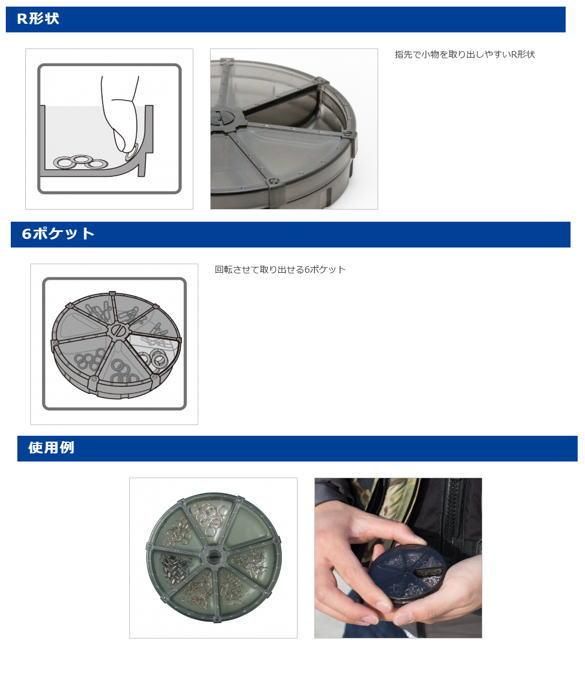 R形状

指先で小物を取り出しやすいR形状

6ポケット

回転させて取り出せる6ポケット

使用例