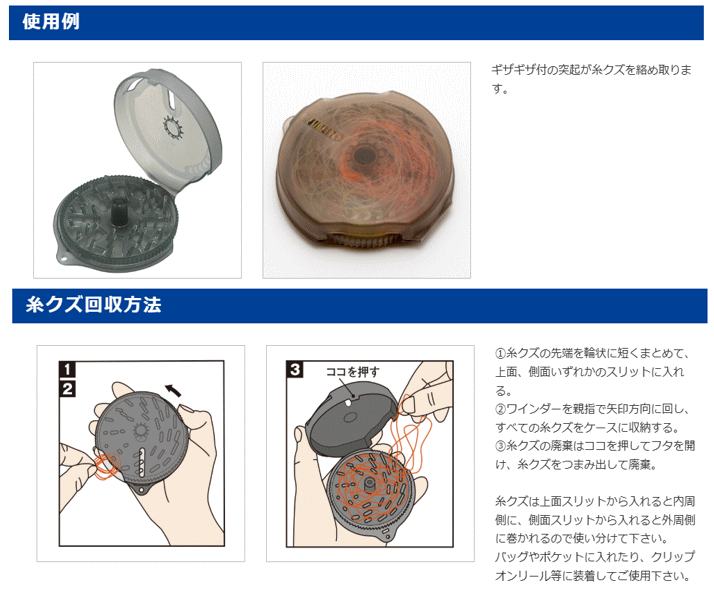 使用例

ギザギザ付の突起が糸クズを絡め取ります。

糸クズ回収方法

1
2

3
ココを押す

①糸クズの先端を輪状に短くまとめて、上面、側面いずれかのスリットに入れる。
②ワインダーを親指で矢印方向に回し、すべての糸クズをケースに収納する。
③糸クズの廃棄はココを押してフタを開け、糸クズをつまみ出して廃棄。

糸クズは上面スリットから入れると内周側に、側面スリットから入れると外周側に巻かれるので使い分けて下さい。
バッグやポケットに入れたり、クリップオンリール等に装着してご使用下さい。