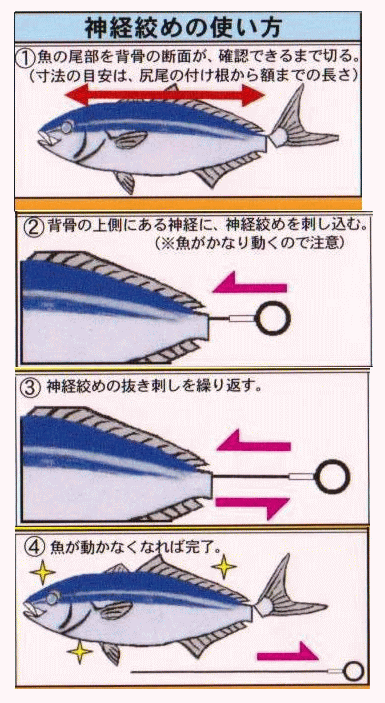 神経絞めの使い方

①魚の尾部を背骨の断面が、確認できるまで切る。
（寸法の目安は、尻尾の付け根から額までの長さ）

②背骨の上側にある神経に、神経絞めを刺し込む。
（※魚がかなり動くので注意）

③神経絞めの抜き刺しを繰り返す。

④魚が動かなくなれば完了。