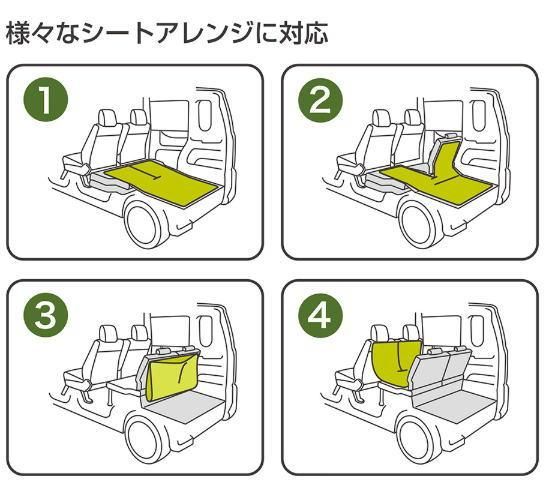 様々なシートアレンジに対応

1

2

3

4