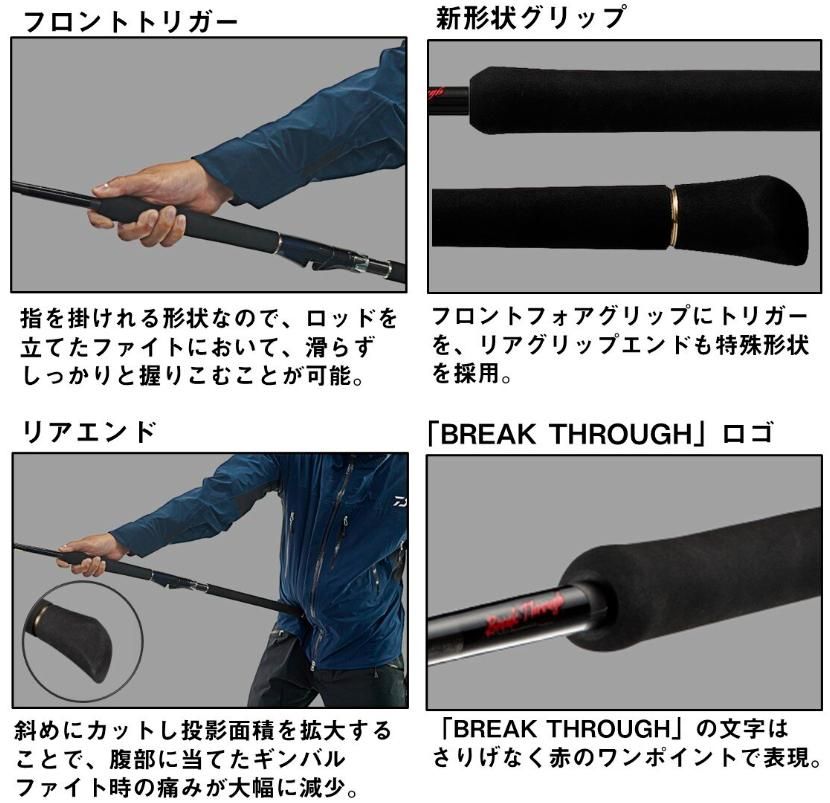 フロントトリガー

指を掛けれる形状なので、ロッドを立てたファイトにおいて、滑らずしっかりと握りこむことが可能。

新形状グリップ

フロントフォアグリップにトリガーを、リアグリップエンドも特殊形状を採用。

リアエンド

斜めにカットし投影面積を拡大することで、腹部に当てたギンバルファイト時の痛みが大幅に減少。

「BREAK THROUGH」ロゴ

Break Through

「BREAK THROUGH」の文字はさりげなく赤のワンポイントで表現。