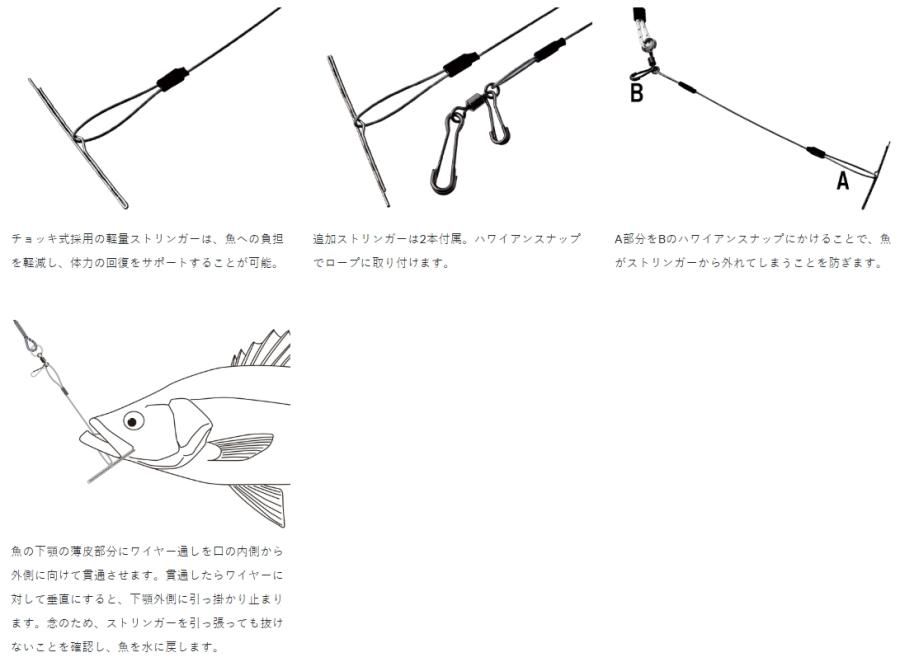 チョッキ式採用の軽量ストリンガーは、魚への負担を軽減し、体力の回復をサポートすることが可能。

追加ストリンガーは2本付属。ハワイアンスナップでロープに取り付けます。

B

A

A部分をBのハワイアンスナップにかけることで、魚がストリンガーから外れてしまうことを防ぎます。

魚の下顎の薄皮部分にワイヤー通しを口の内側から外側に向けて貫通させます。貫通したらワイヤーに対して垂直にすると、下顎外側に引っ掛かり止まります。念のため、ストリンガーを引っ張っても抜けないことを確認し、魚を水に戻します。