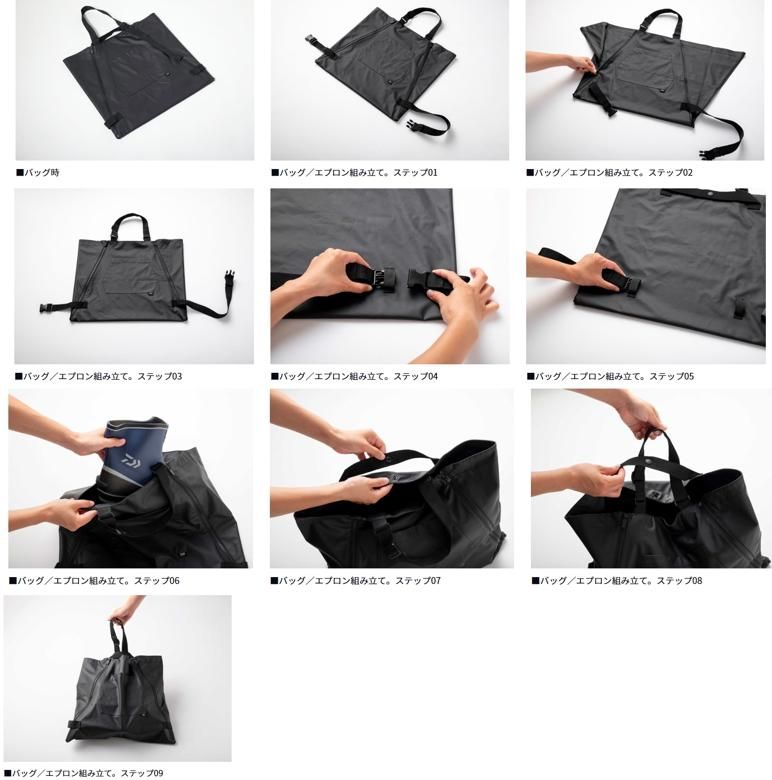 ■バッグ時

■バッグ／エプロン組み立て。ステップ01

■バッグ／エプロン組み立て。ステップ02

■バッグ／エプロン組み立て。ステップ03

■バッグ／エプロン組み立て。ステップ04

■バッグ／エプロン組み立て。ステップ05

■バッグ／エプロン組み立て。ステップ06

■バッグ／エプロン組み立て。ステップ07

■バッグ／エプロン組み立て。ステップ08

■バッグ／エプロン組み立て。ステップ09