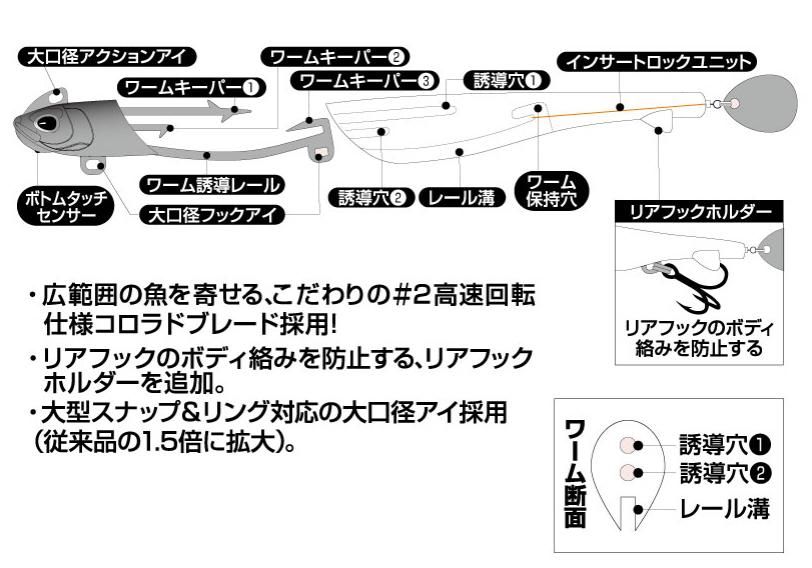 大口径アクションアイ

ワームキーパー❶

ワームキーパー❷

ワームキーパー❸

誘導穴❶

インサートロックユニット

ボトムタッチセンサー

ワーム誘導レール

大口径フックアイ

誘導穴❷

レール溝

ワーム保持穴

リアフックホルダー

リアフックのボディ絡みを防止する

・広範囲の魚を寄せる、こだわりの#2高速回転仕様コロラドブレード採用!

・リアフックのボディ絡みを防止する、リアフックホルダーを追加。

・大型スナップ&リング対応の大口径アイ採用(従来品の1.5倍に拡大)。

ワーム断面

誘導穴❶

誘導穴❷

レール溝