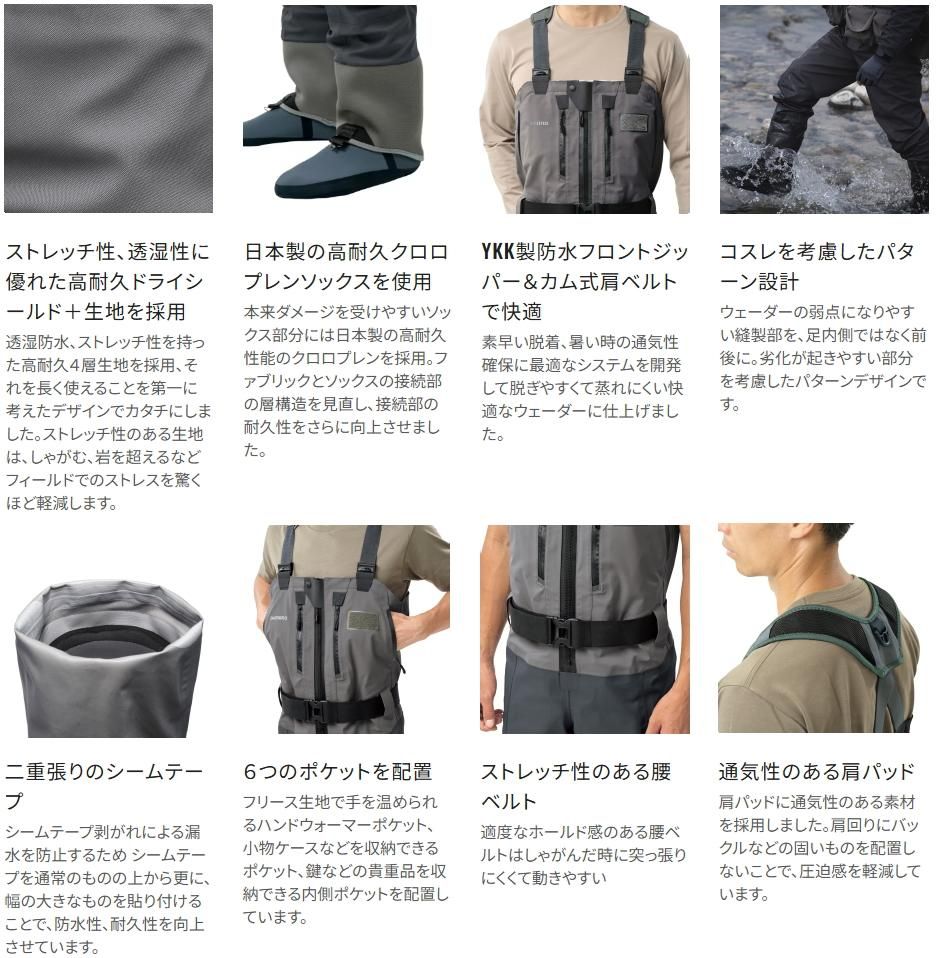 ストレッチ性、透湿性に優れた高耐久ドライシールド＋生地を採用

透湿防水、ストレッチ性を持った高耐久4層生地を採用、それを長く使えることを第一に考えたデザインでカタチにしました。ストレッチ性のある生地は、しゃがむ、岩を超えるなどフィールドでのストレスを驚くほど軽減します。

日本製の高耐久クロロプレンソックスを使用

本来ダメージを受けやすいソックス部分には日本製の高耐久性能のクロロプレンを採用。ファブリックとソックスの接続部の層構造を見直し、接続部の耐久性をさらに向上させました。

YKK製防水フロントジッパー＆カム式肩ベルトで快適

素早い脱着、暑い時の通気性確保に最適なシステムを開発して脱ぎやすくて蒸れにくい快適なウェーダーに仕上げました。

コスレを考慮したパターン設計

ウェーダーの弱点になりやすい縫製部を、足内側ではなく前後に。劣化が起きやすい部分を考慮したパターンデザインです。

二重張りのシームテープ

シームテープ剥がれによる漏水を防止するため シームテープを通常のものの上から更に、幅の大きなものを貼り付けることで、防水性、耐久性を向上させています。

6つのポケットを配置

フリース生地で手を温められるハンドウォーマーポケット、小物ケースなどを収納できるポケット、鍵などの貴重品を収納できる内側ポケットを配置しています。

ストレッチ性のある腰ベルト

適度なホールド感のある腰ベルトはしゃがんだ時に突っ張りにくくて動きやすい

通気性のある肩パッド

肩パッドに通気性のある素材を採用しました。肩回りにバックルなどの固いものを配置しないことで、圧迫感を軽減しています。