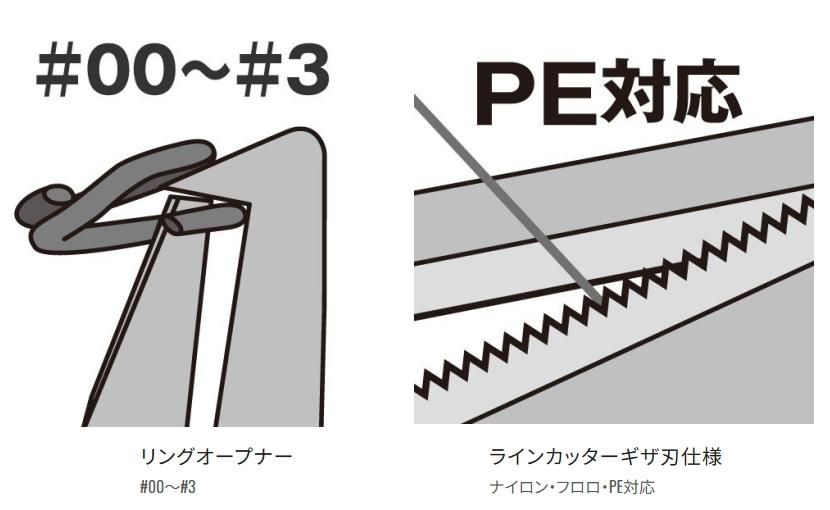 #00～#3

リングオープナー
#00～#3

PE対応

ラインカッターギザ刃仕様
ナイロン・フロロ・PE対応