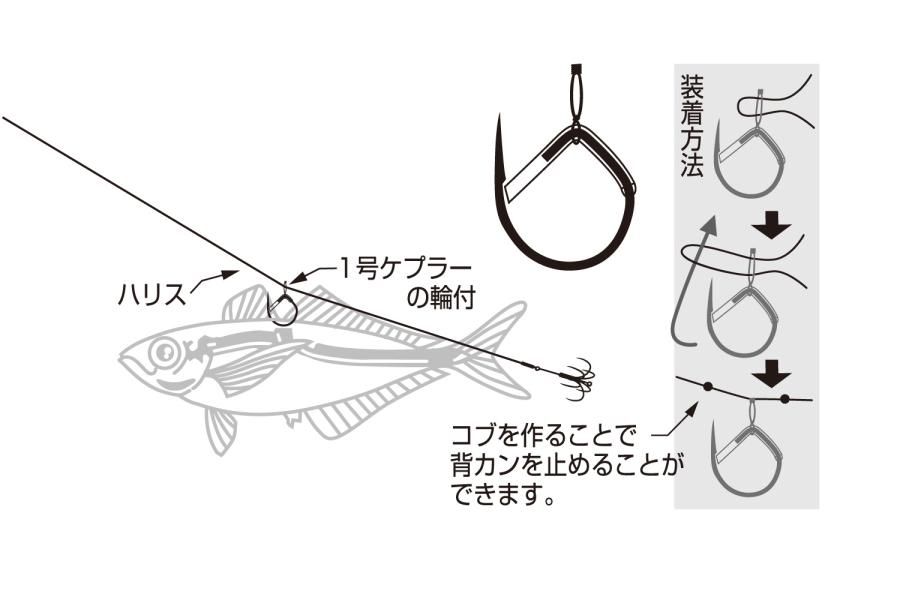 ハリス

1号ケプラーの輪付

装着方法

コブを作ることで背カンを止めることができます。